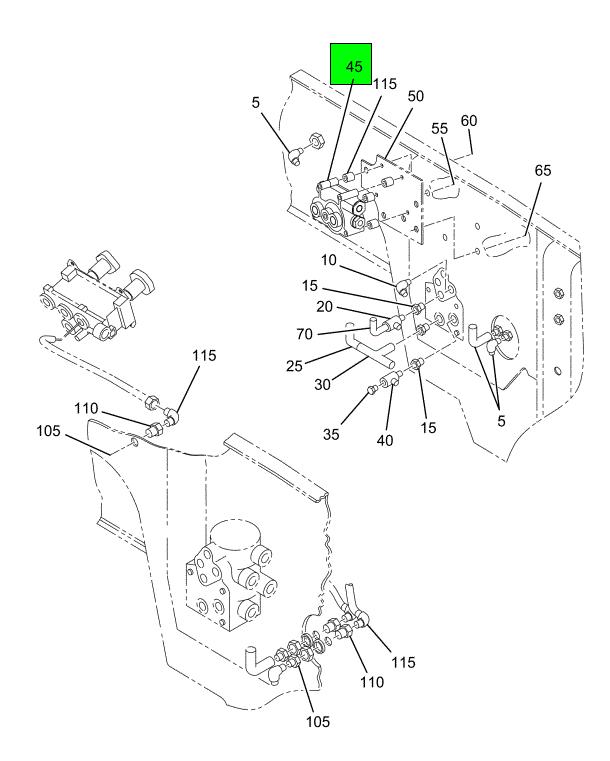 45
115
50
5
55
60
65
10
15
20
70
25
30
35
40
15
5
115
110
105
115
110
105