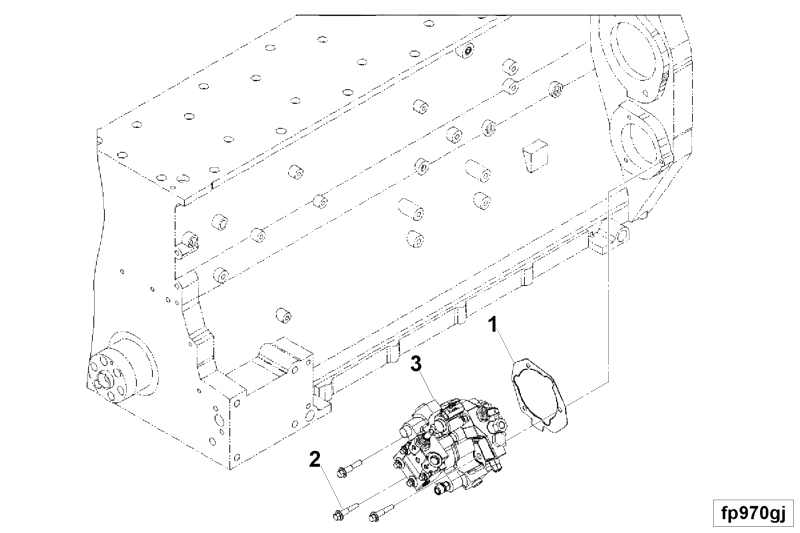 1
3
2
fp970gj