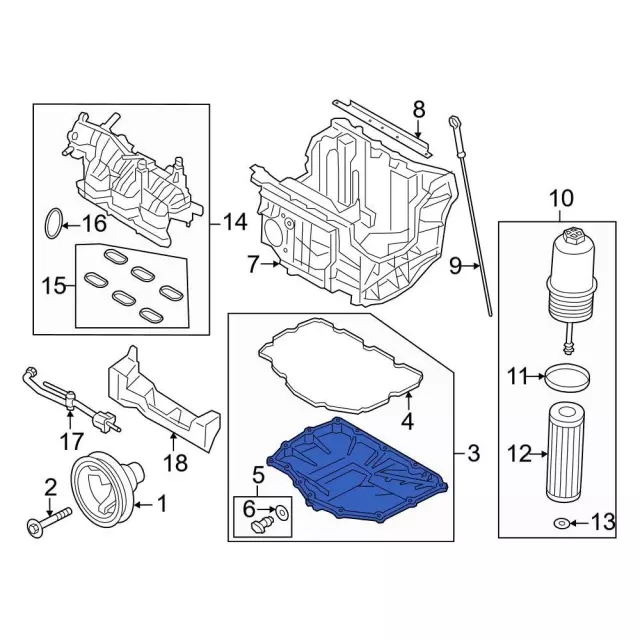 8
10
16
14
7
9
15
11
4
17
18
3
12
5
2
1
6
13