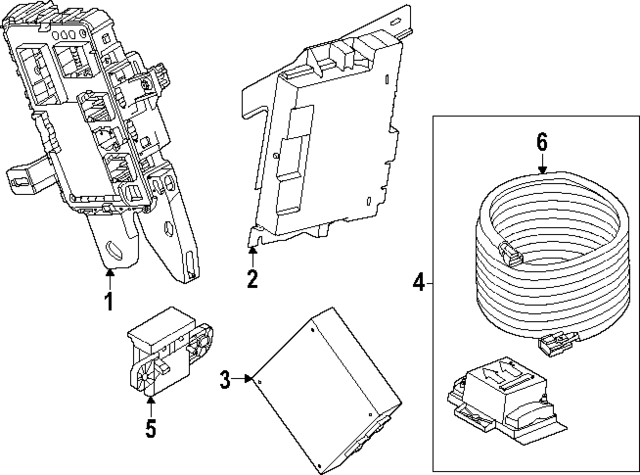 1
2
6
4
5
3