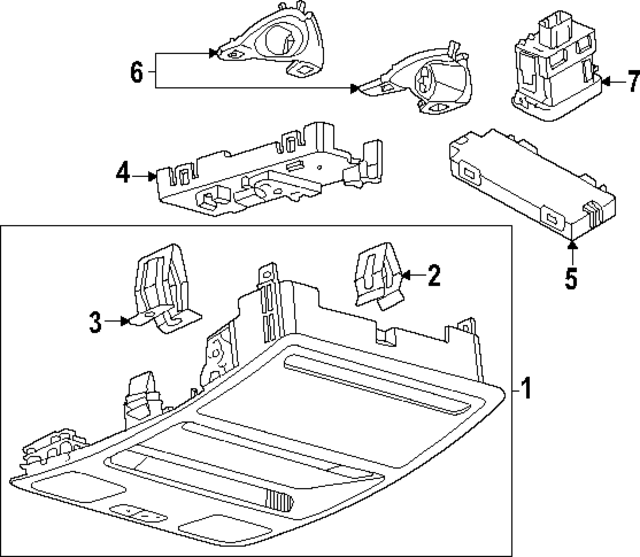 6
7
4
5
2
3
1