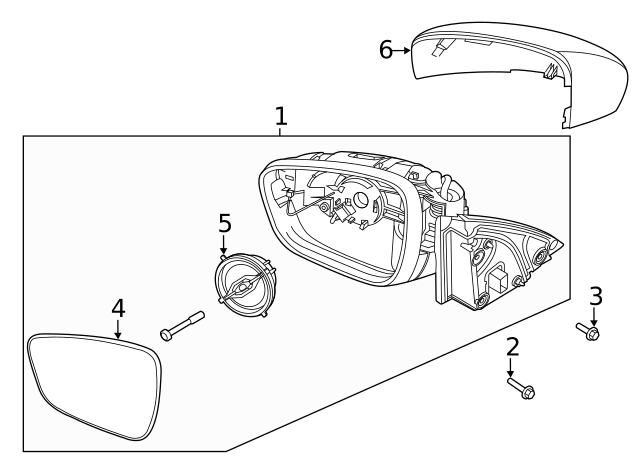 6
1
5
4
3
2