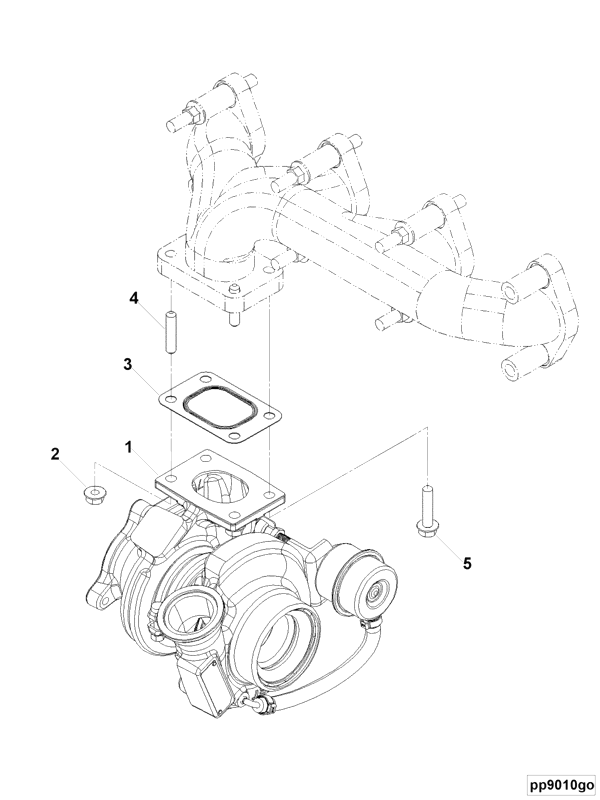 4
3
2
1
5
pp9010go