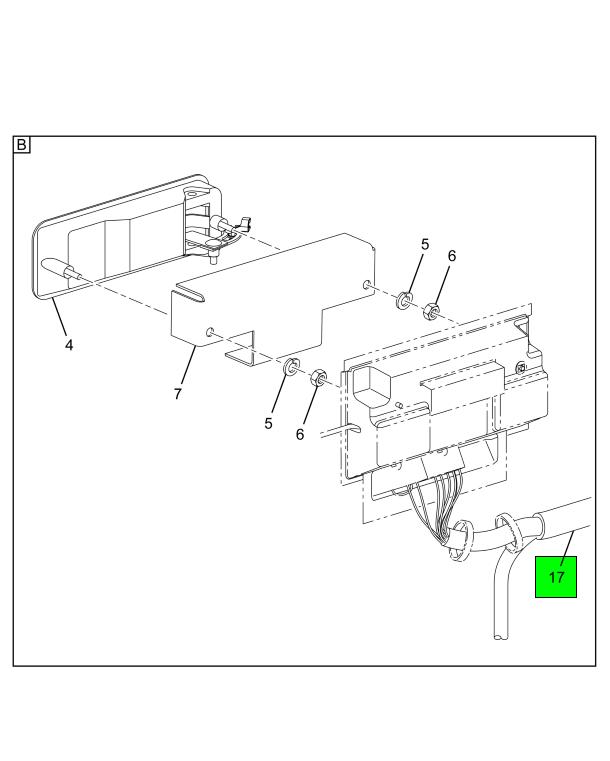 B

5

6

4

7

5

6

17