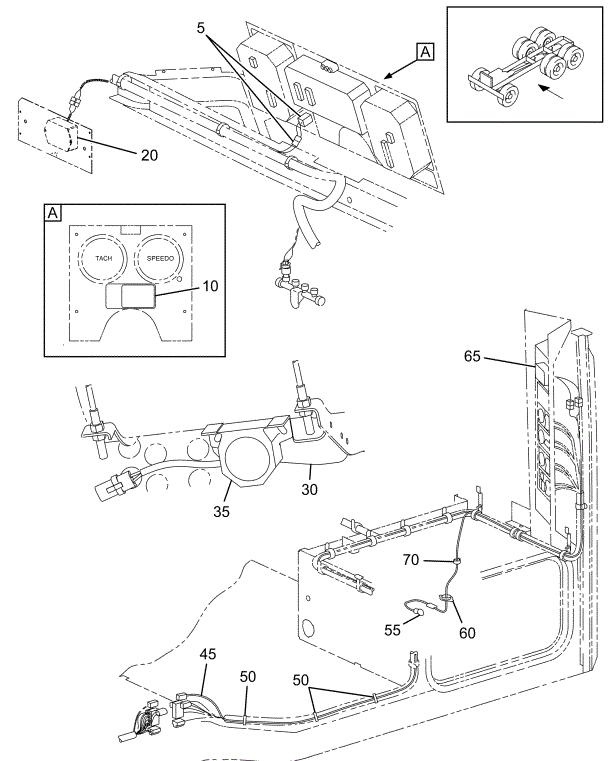 5
A
20
A
TACH
SPEEDO
10
65
35
30
70
55
60
45
50
50