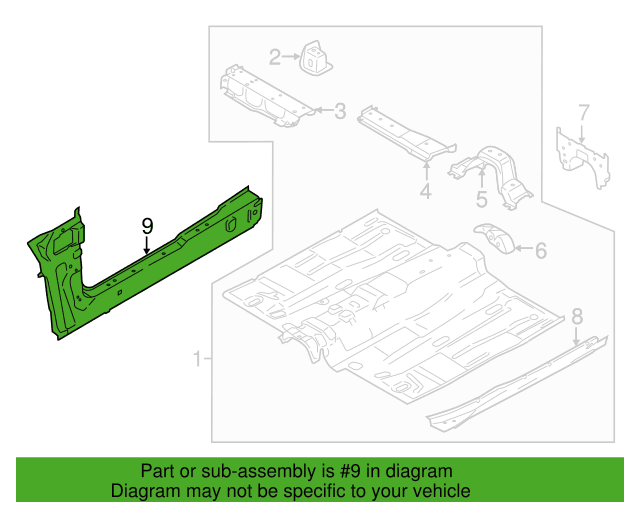 2
3
7
4
5
9
6
8
1

Part or sub-assembly is #9 in diagram
Diagram may not be specific to your vehicle