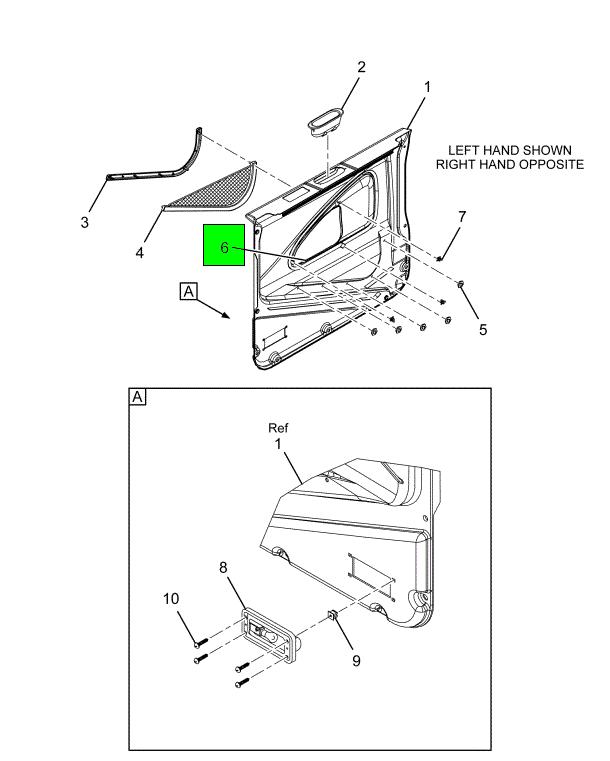 2
1
LEFT HAND SHOWN
RIGHT HAND OPPOSITE
3
4
6
7
A
5

A
Ref
1
8
10
9