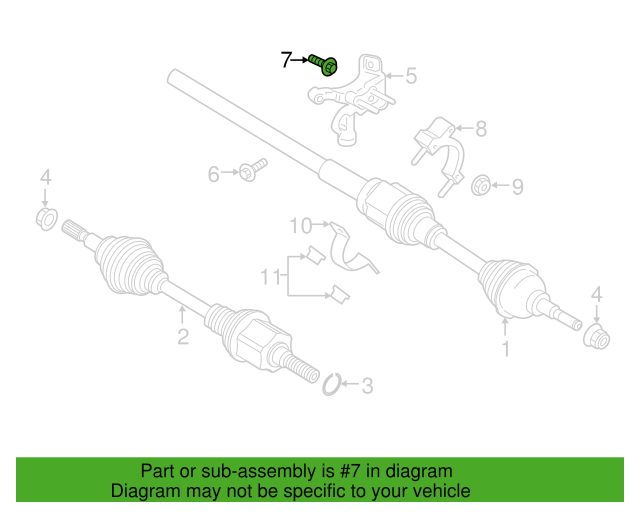 7
5
8
6
9
4
10
11
4
2
1
3

Part or sub-assembly is #7 in diagram
Diagram may not be specific to your vehicle