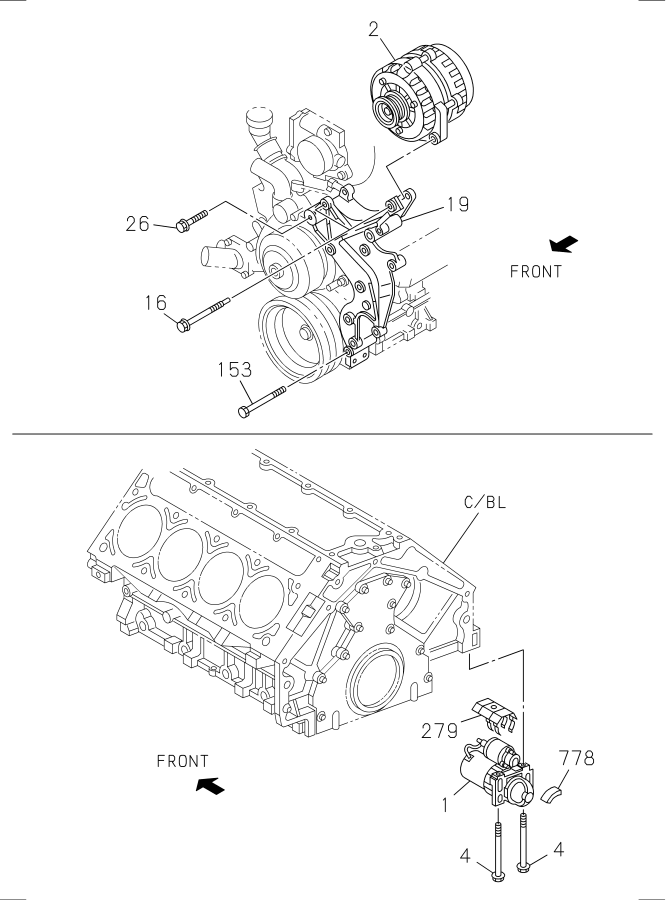 2
19
26
FRONT
16
153
C/BL
279
778
FRONT
1
4
4