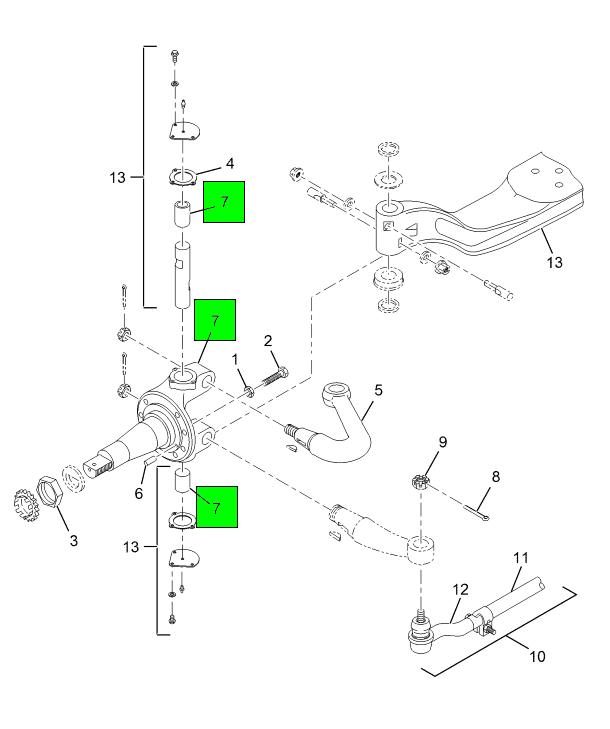 13
4
7
13
7
2
1
5
9
8
6
7
3
13
11
12
10