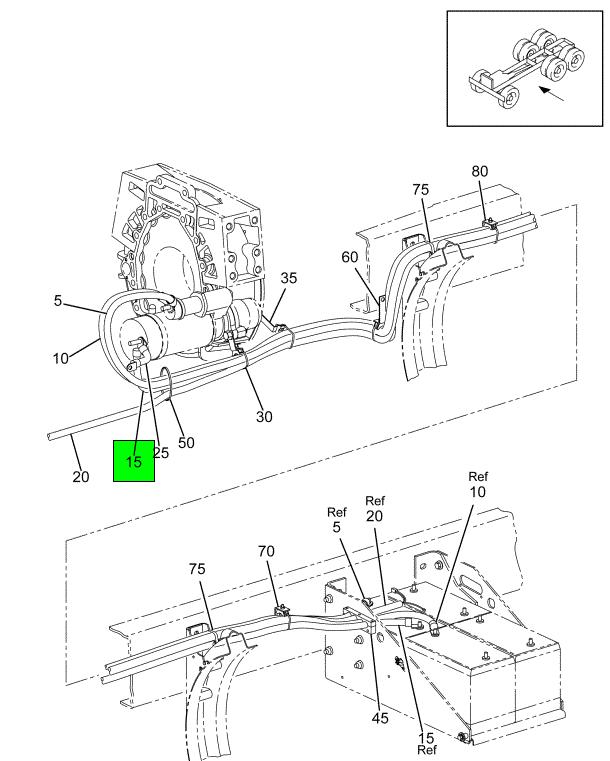 80
75
60
35
5
10
30
50
25
15
20
Ref
10
Ref
20
Ref
5
70
75
45
15
Ref