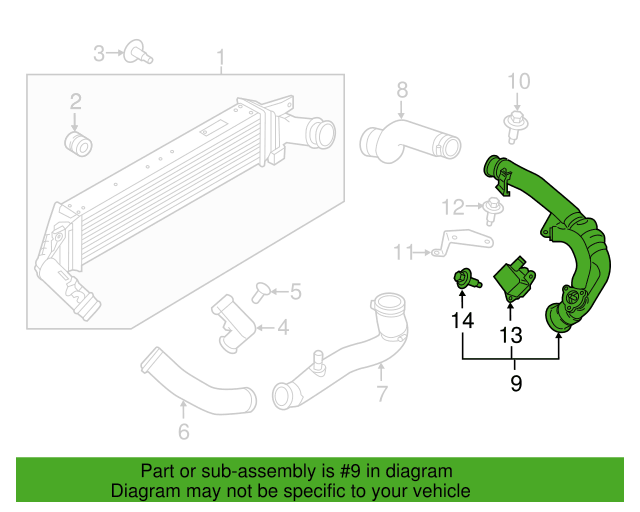 3
1
2
8
10
12
11
5
4
14
13
9
7
6

Part or sub-assembly is #9 in diagram
Diagram may not be specific to your vehicle