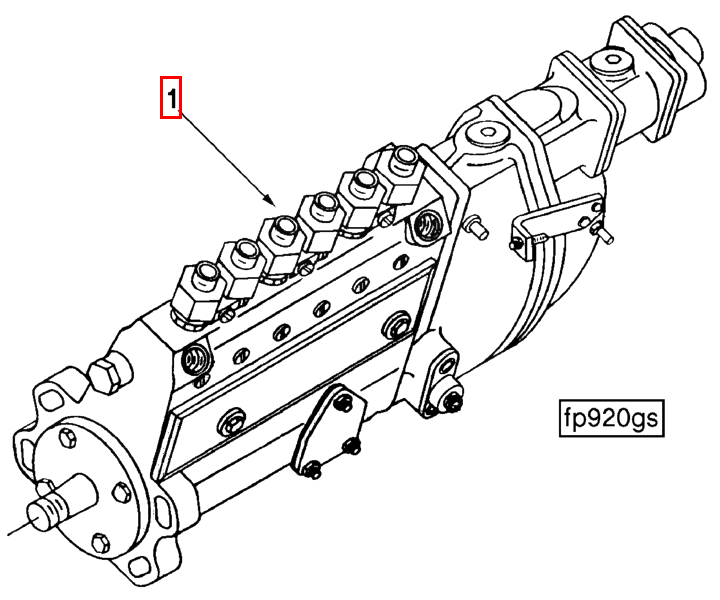 1

fp920gs