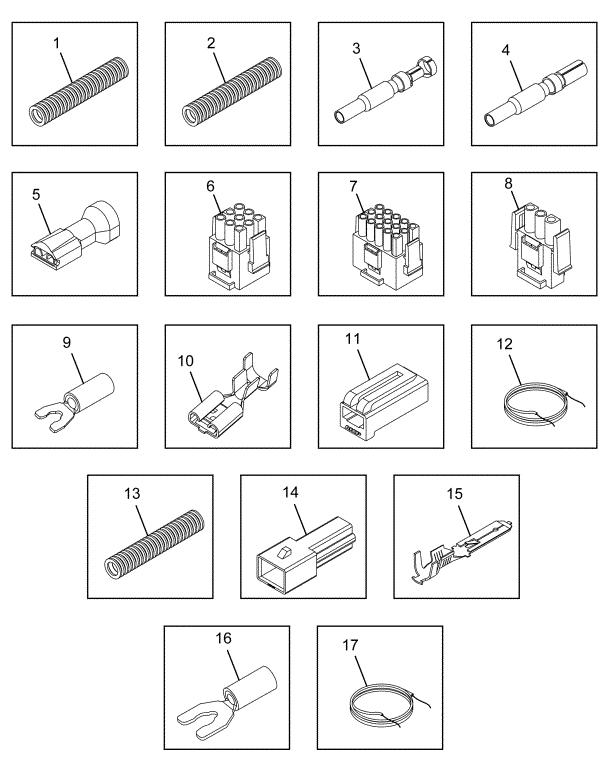 1
2
3
4
5
6
7
8
9
10
11
12
13
14
15
16
17