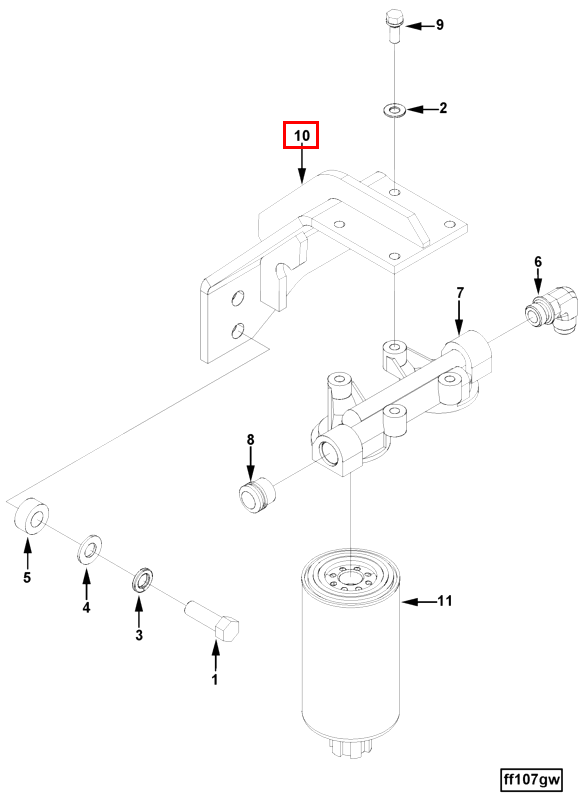 9
2
10
6
7
8
5
4
3
1
11
ff107gw