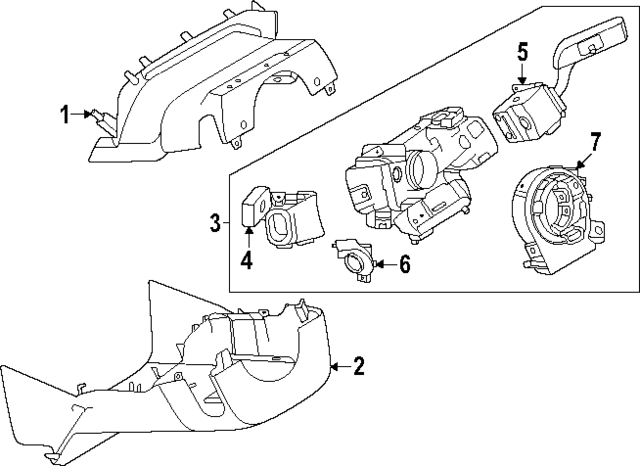 1
5
7
3
4
6
2