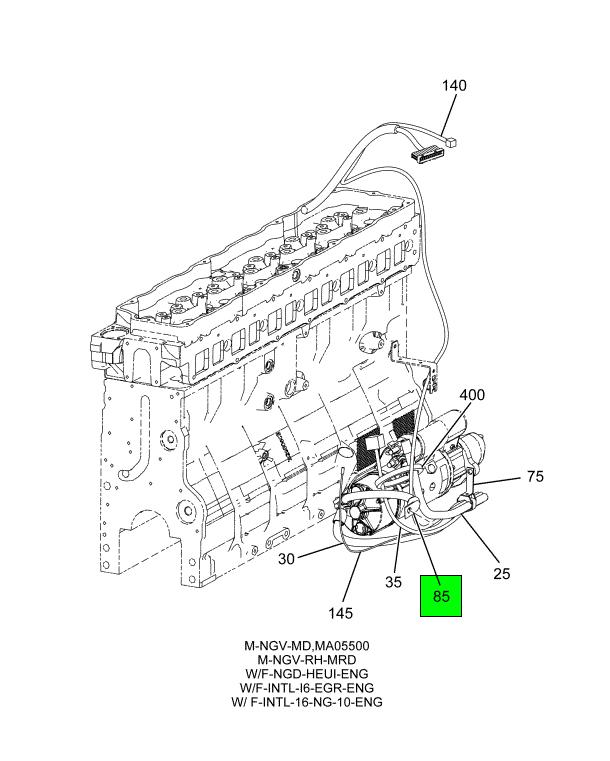 140

400

75

30

35

25

85

145

M-NGV-MD,MA05500
M-NGV-RH-MRD
W/F-NGD-HEUI-ENG
W/F-INTL-I6-EGR-ENG
W/ F-INTL-16-NG-10-ENG