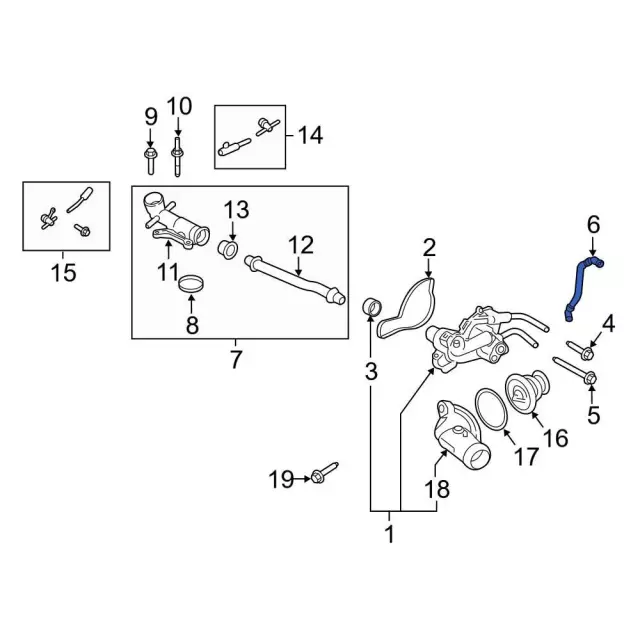 9
10
14
15
13
12
11
8
7
6
2
4
3
5
16
17
18
19
1