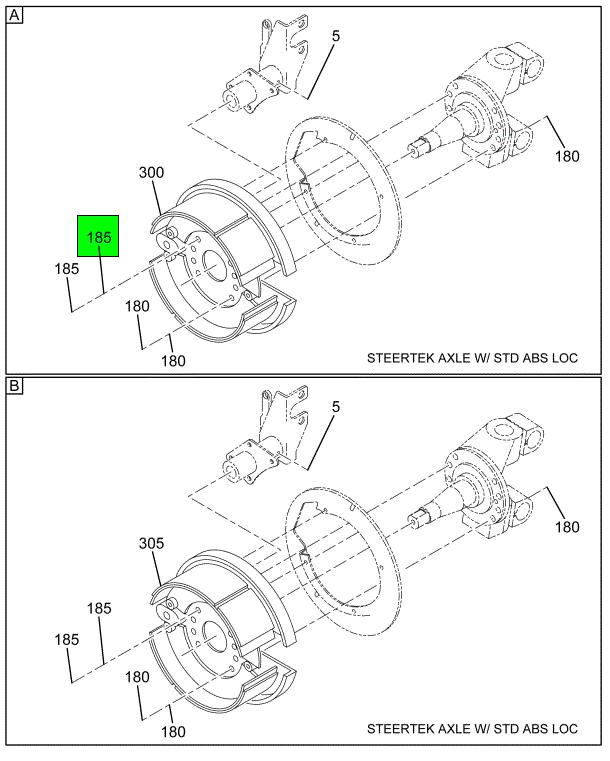 A

5

180

300

185

185

180

180

STEERTEK AXLE W/ STD ABS LOC

B

5

180

305

185

185

180

180

STEERTEK AXLE W/ STD ABS LOC