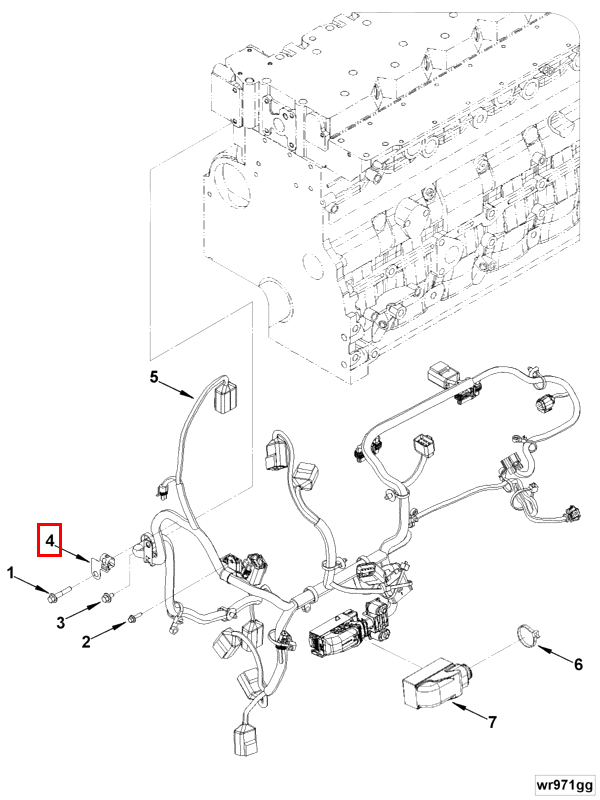 5

4

1

3

2

6

7

wr971gg