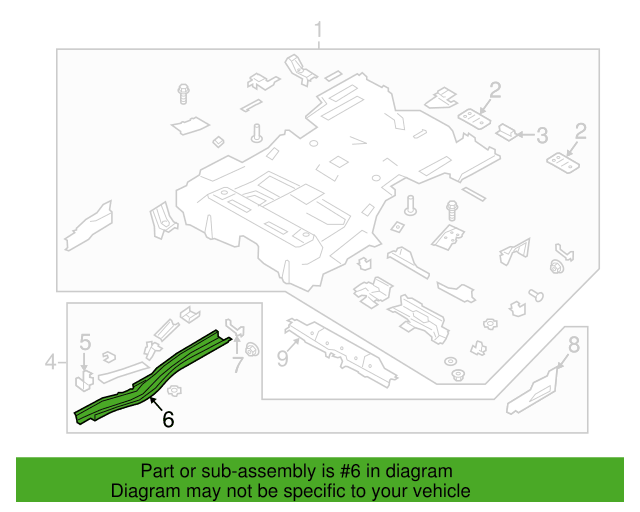 1
2
3
2
5
4
7
9
8
6

Part or sub-assembly is #6 in diagram
Diagram may not be specific to your vehicle