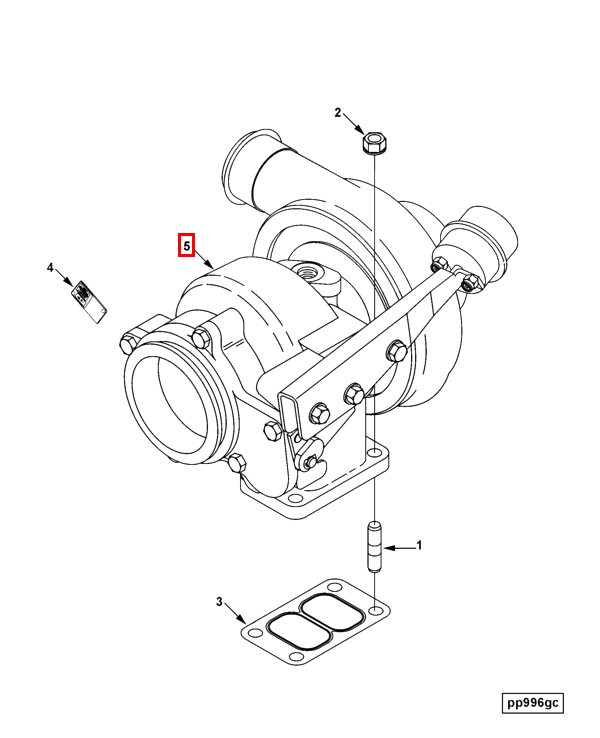 2

5

4

1

3

pp996gc