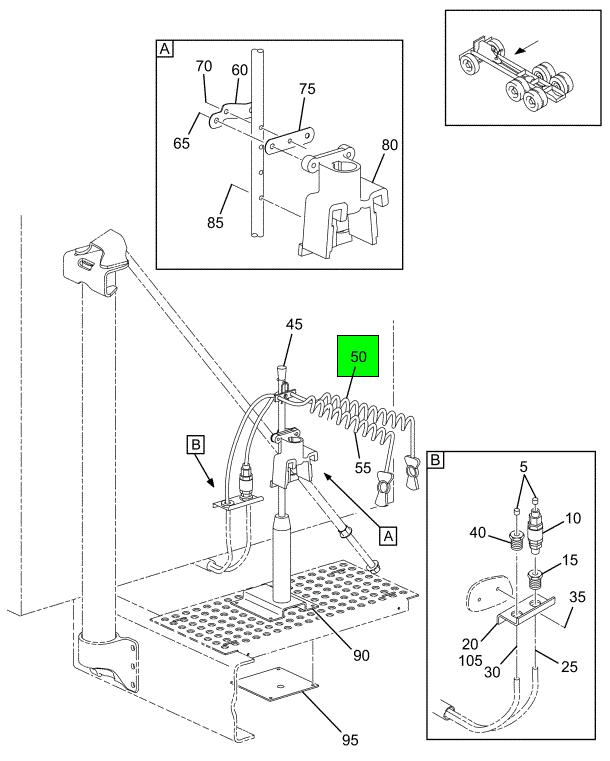 A
70
60
75
65
80
85

45
50
B
55
A
90
95

B
5
10
40
15
35
20
105
30
25