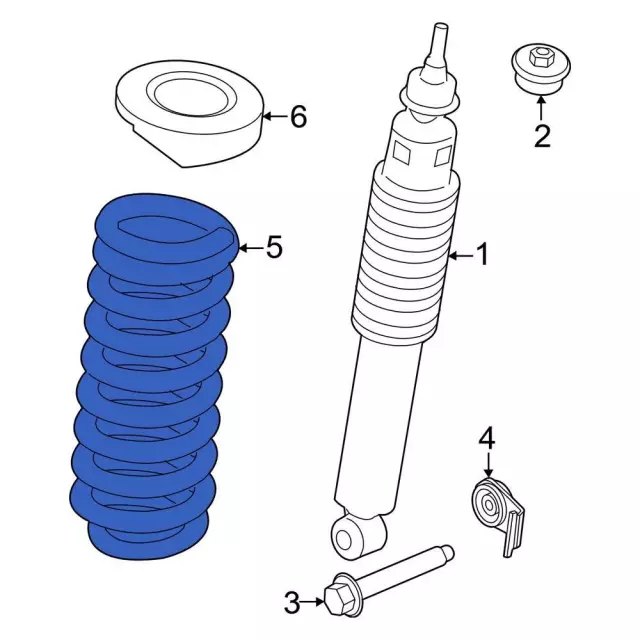 6
2
5
1
4
3