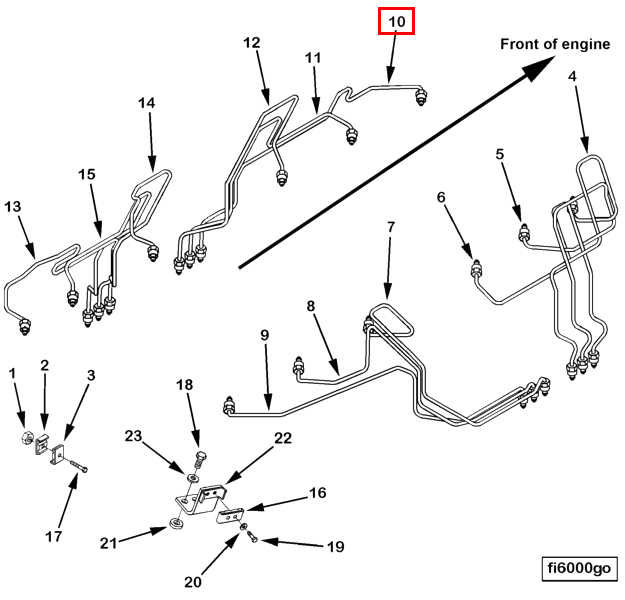 10
Front of engine
12
11
4
14
5
15
6
13
7
8
9
1
2
3
18
23
22
16
17
21
19
20
fi6000go