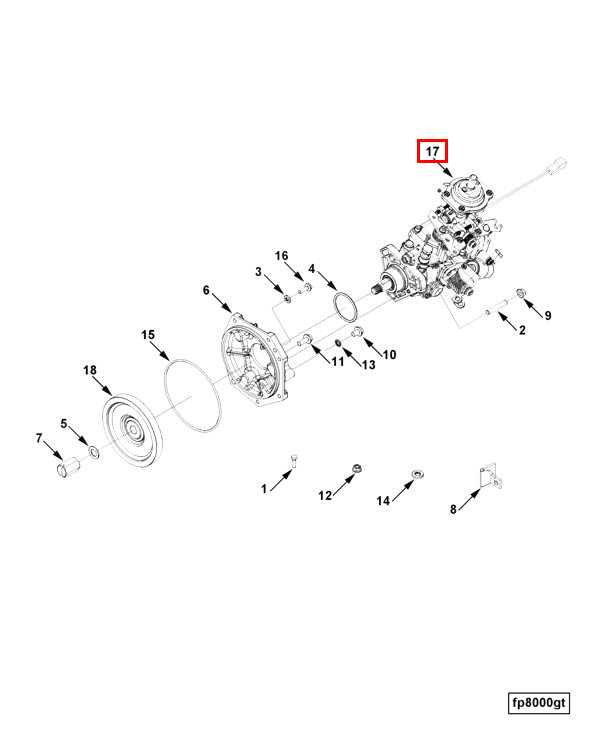 17
16
3
4
6
9
2
15
11
13
10
18
5
7
1
12
14
8
fp8000gt