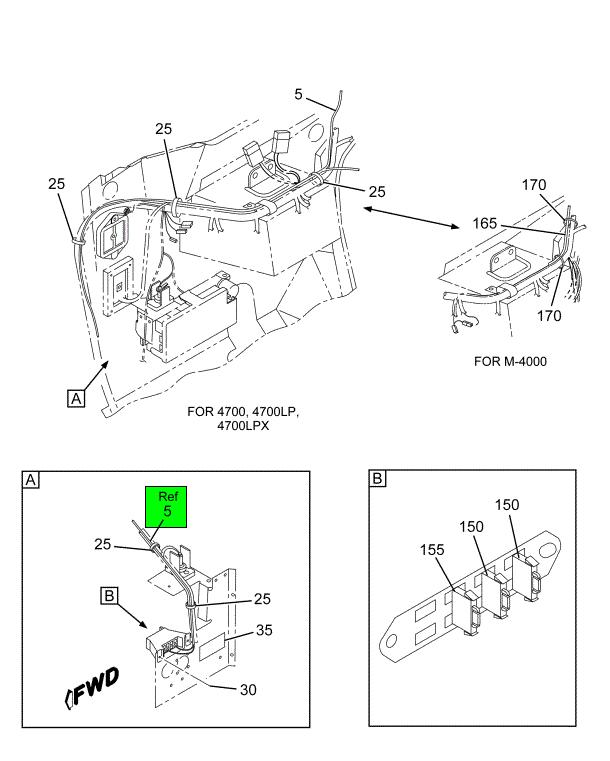 5
25
25
25
170
165
170
FOR M-4000
A
FOR 4700, 4700LP, 4700LPX

A
Ref 5
25
B
25
35
30
FWD

B
150
150
155