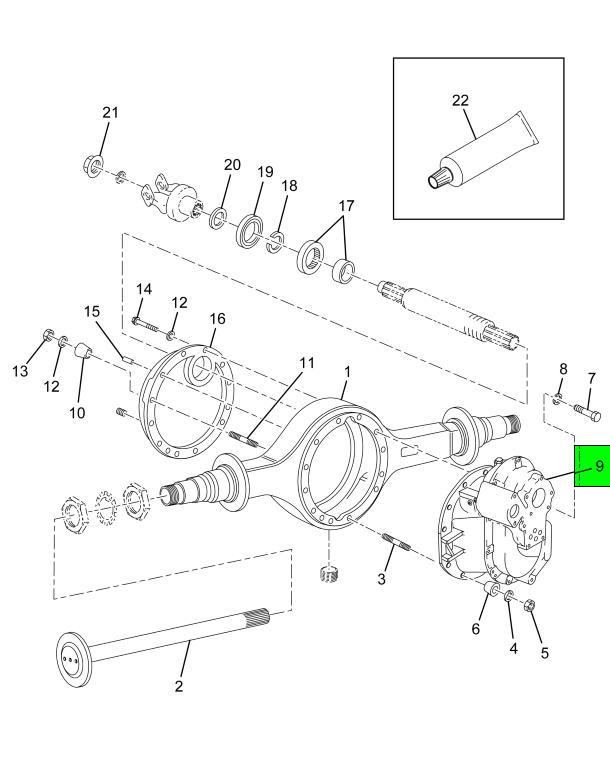 22
21
20
19
18
17
14
12
15
16
13
12
10
11
1
8
7
9
3
6
4
5
2