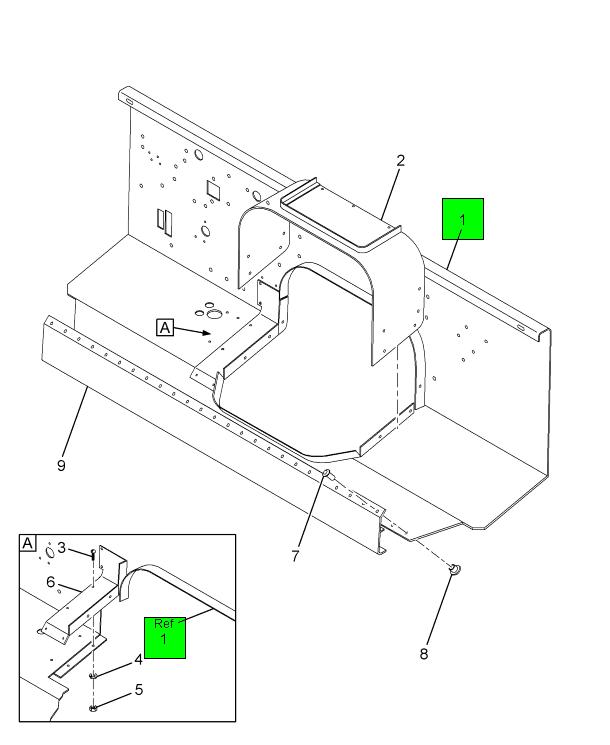 2
1
A
9
7
8
A
3
6
Ref
1
4
5