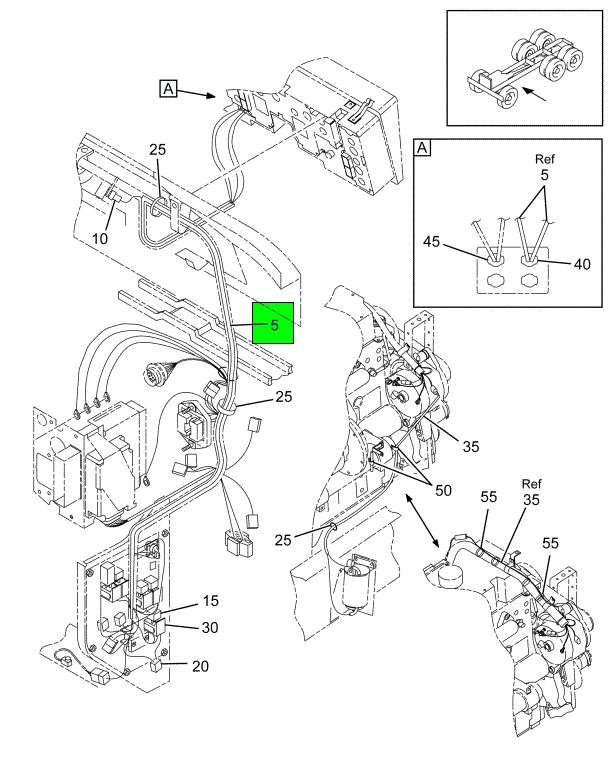 A
25
10
5
25
15
30
20
A
Ref
5
45
40
35
50
25
55
Ref
35
55