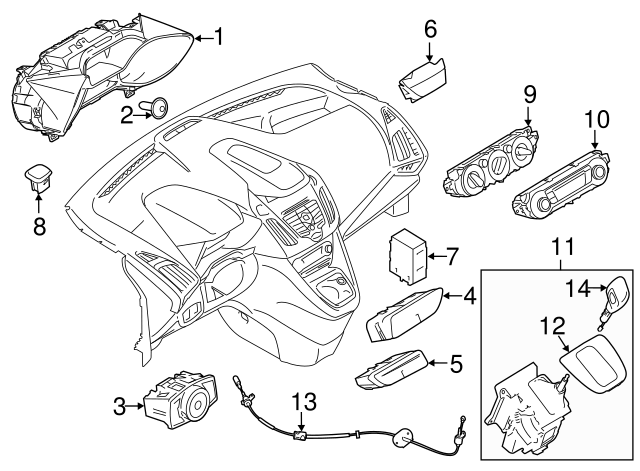 1
6
2
9
10
8
7
11
4
14
12
5
3
13