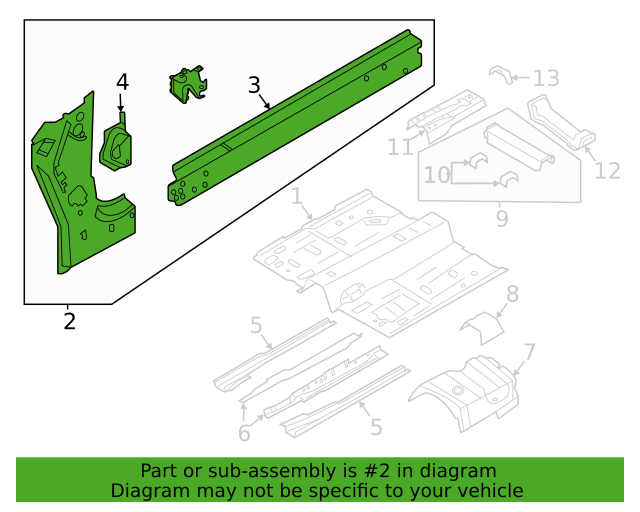 4
3
13
11
12
10
9
1
2
8
5
7
6
5

Part or sub-assembly is #2 in diagram
Diagram may not be specific to your vehicle