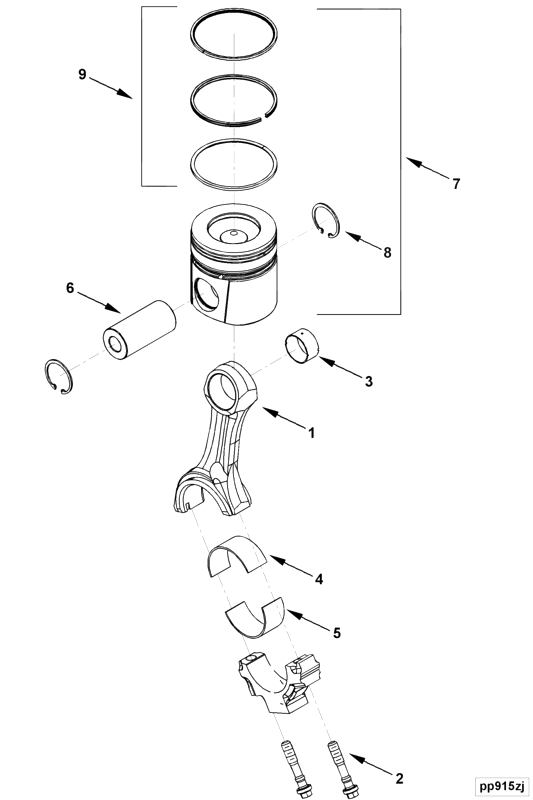 9
7
8
6
3
1
4
5
2
pp915zj