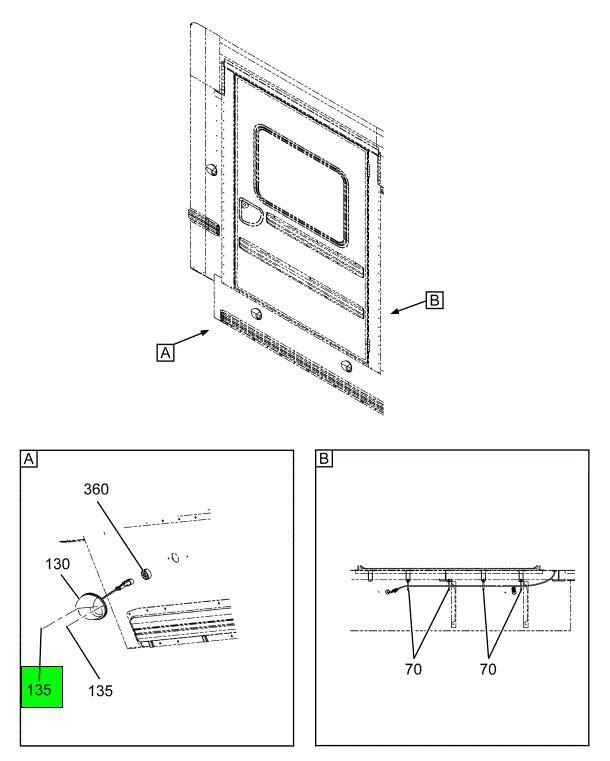 B
A
A
360
130
135
135
B
70
70