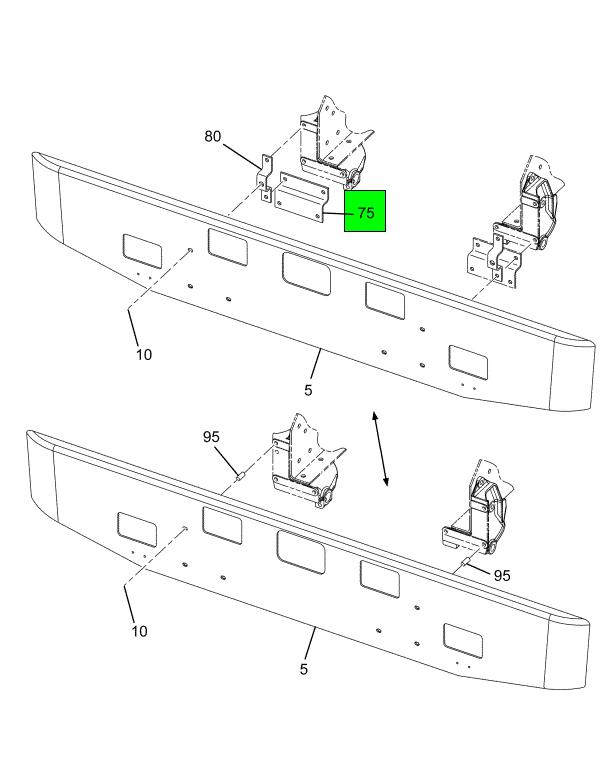 80
75
10
5
95
95
10
5