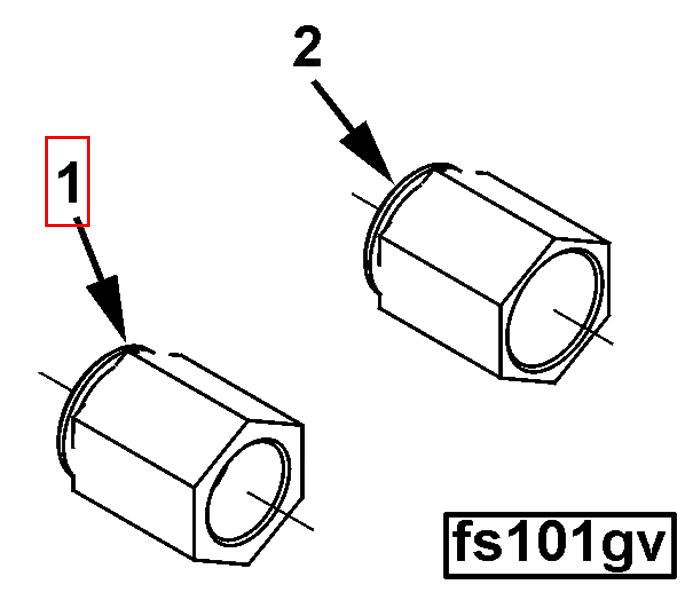 2

1

fs101gv