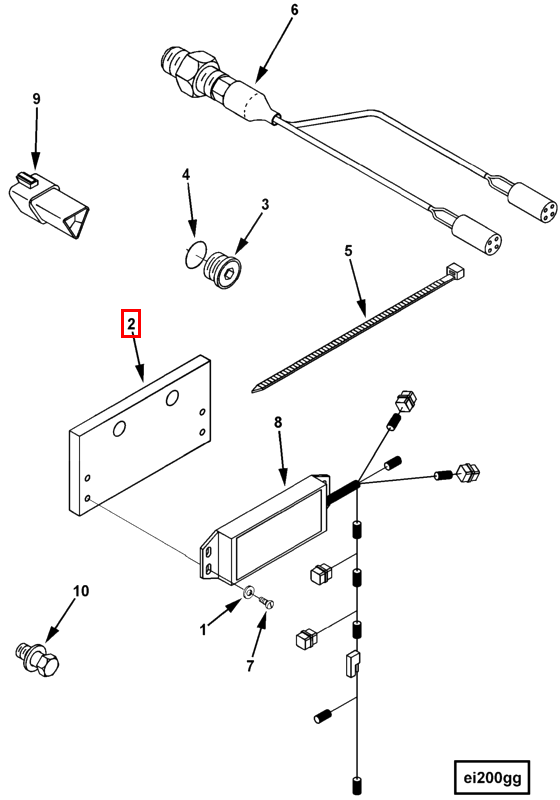 6
9
4
3
5
2
8
10
1
7
ei200gg