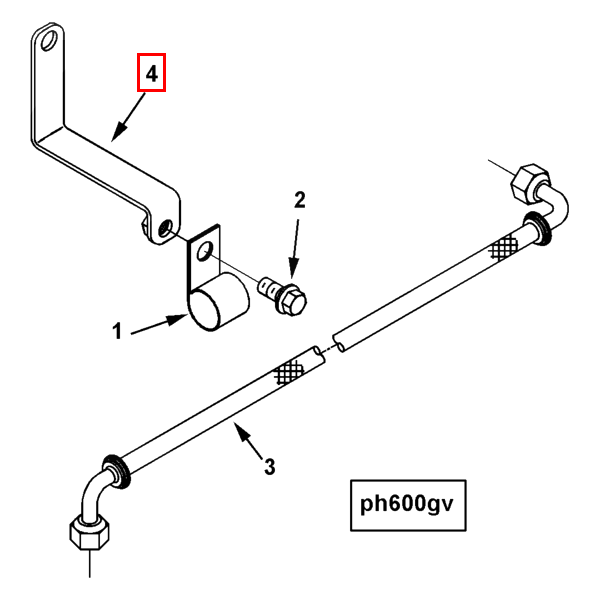 4
2
1
3
ph600gv