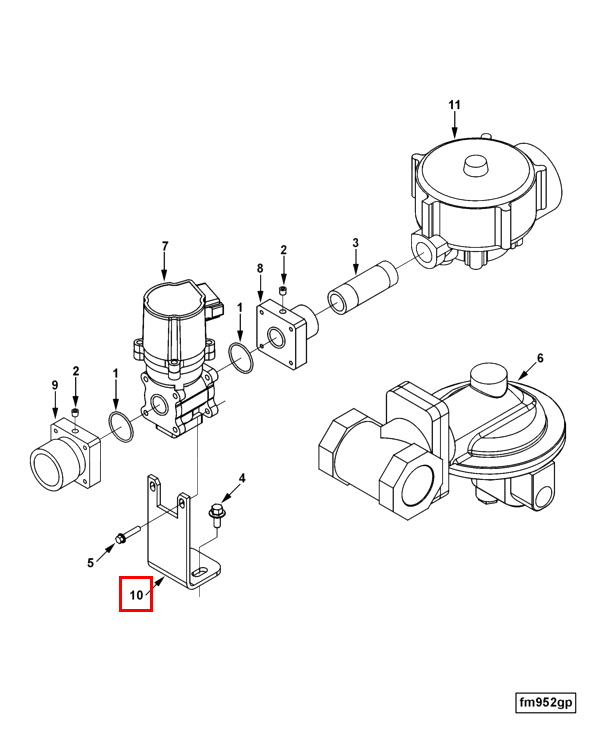 11
7
2
3
8
1
6
9
2
1
4
5
10
fm952gp