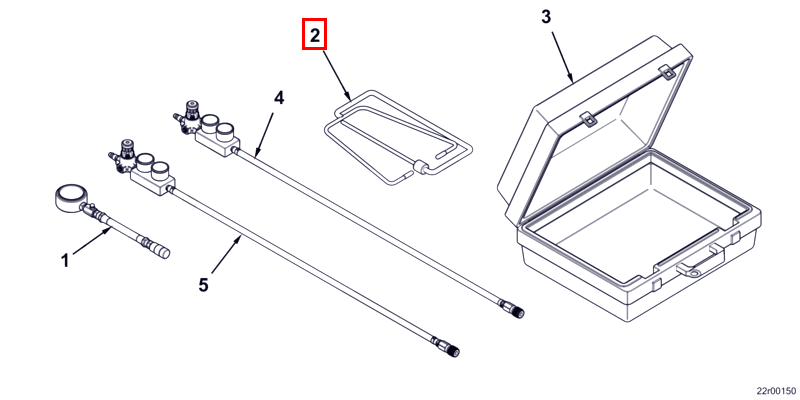 2
3
4
1
5
22r00150