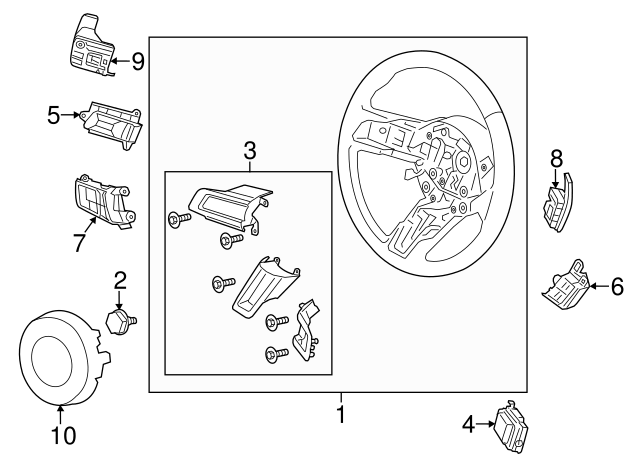 9
5
3
8
7
2
6
10
1
4