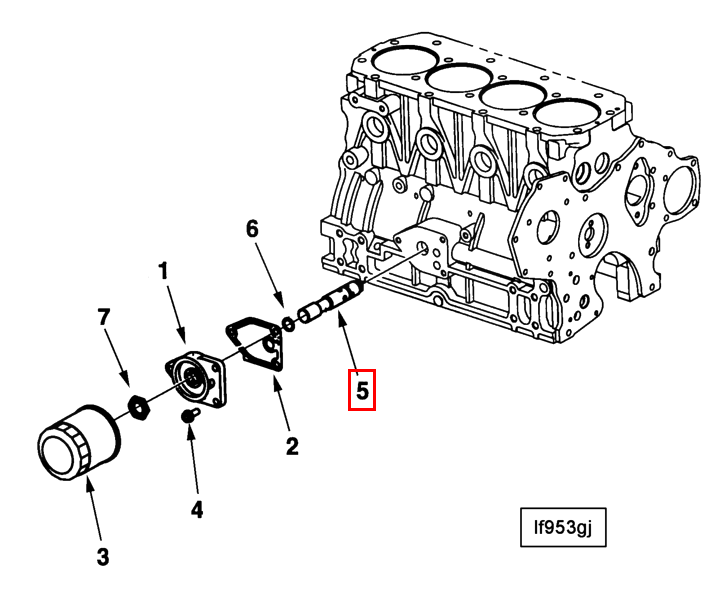 6
1
7
5
2
4
3
lf953gj