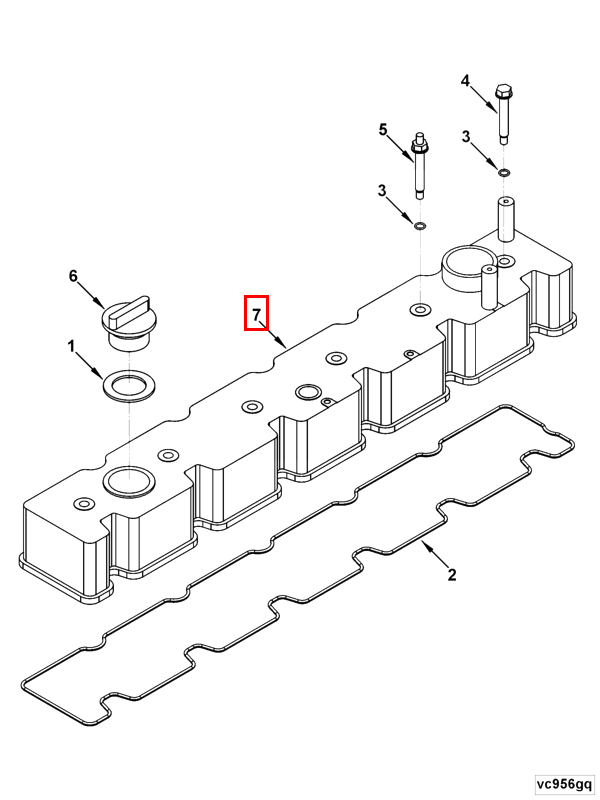 4
5
3
3
6
7
1
2
vc956gq