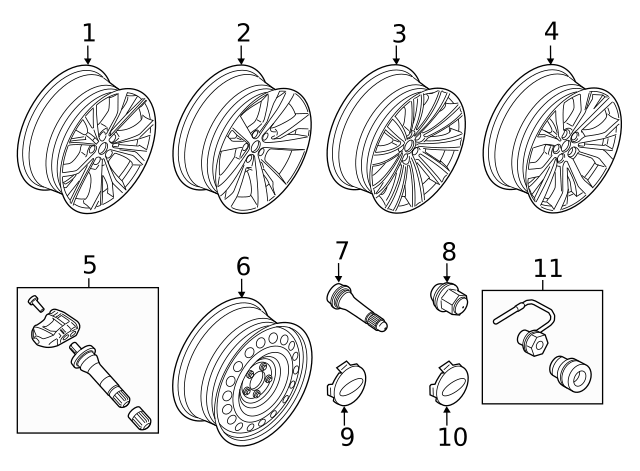 1
2
3
4
5
6
7
8
11
9
10