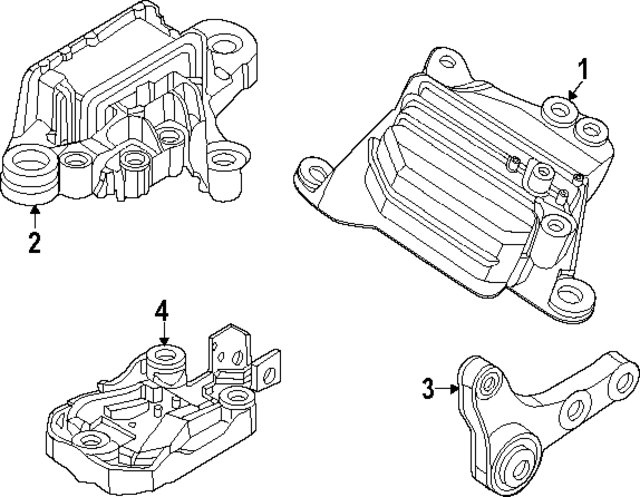 1

2

4

3