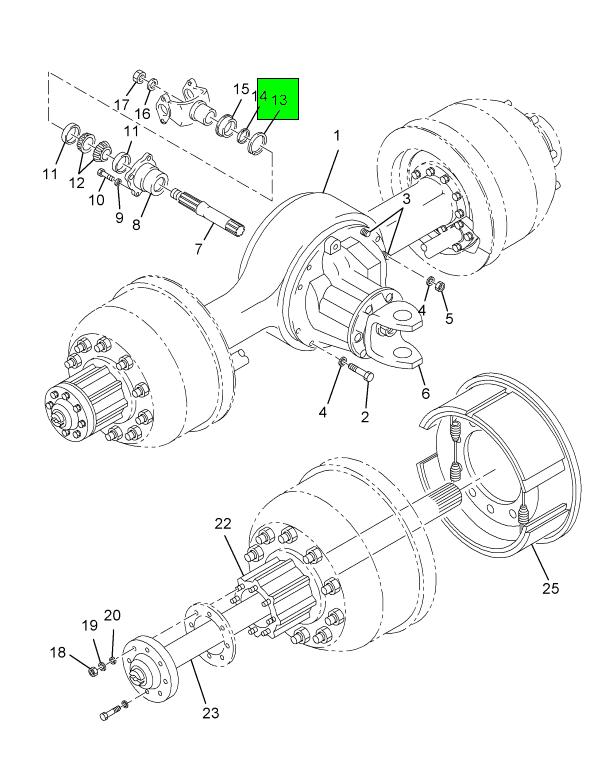 17
16
15
14
13
11
11
12
10
9
8
7
1
3
4
5
6
4
2
22
25
19
20
18
23